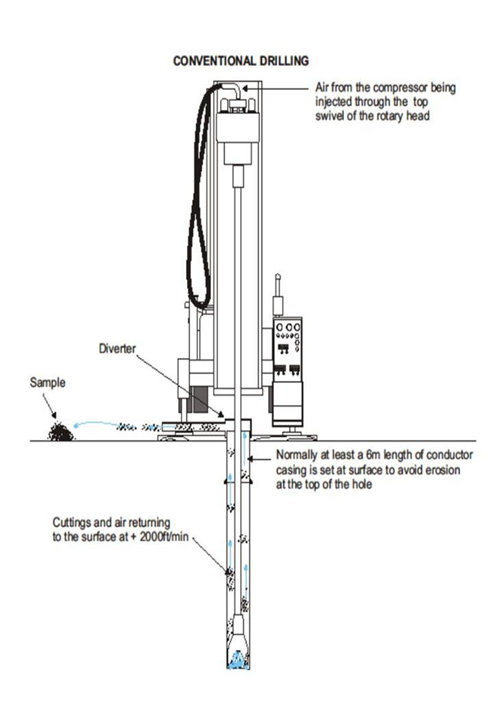 CONVENTIONAL DRILLING

Air from the compressor being injected through the top swivel of the rotary head

Diverter

Sample

Normally at least a 6m length of conductor casing is set at surface to avoid erosion at the top of the hole

Cuttings and air returning to the surface at + 2000ft/min